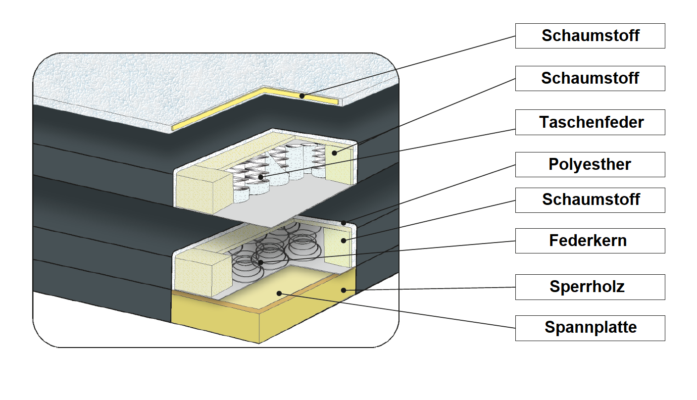 Schaumstoff

Schaumstoff

Taschenfeder

Polyesther

Schaumstoff

Federkern

Sperrholz

Spannplatte