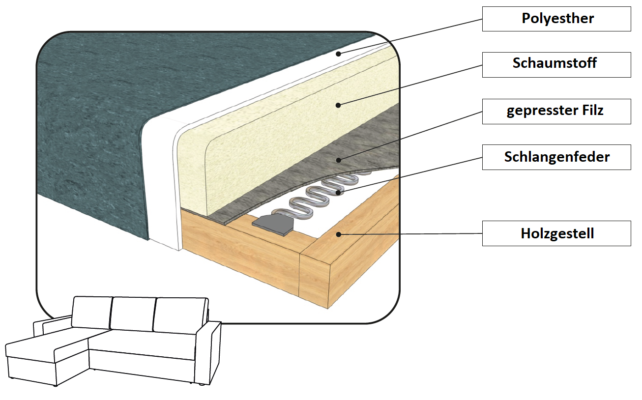 Polyesther

Schaumstoff

gepresster Filz

Schlangenfeder

Holzgestell