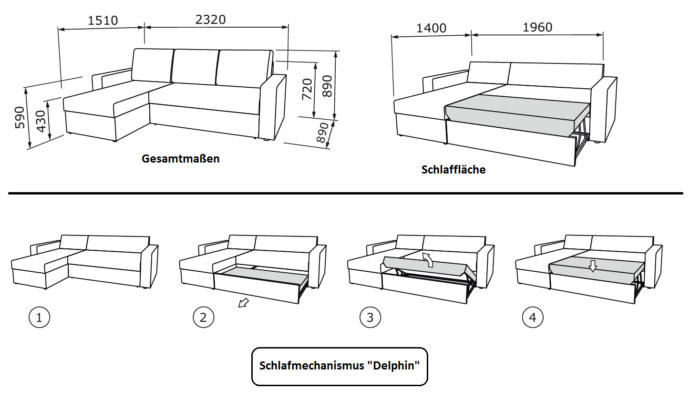 1510
2320
590
430
720
890
890
Gesamtmaßen

1400
1960
Schlaffläche

1
2
3
4

Schlafmechanismus "Delphin"