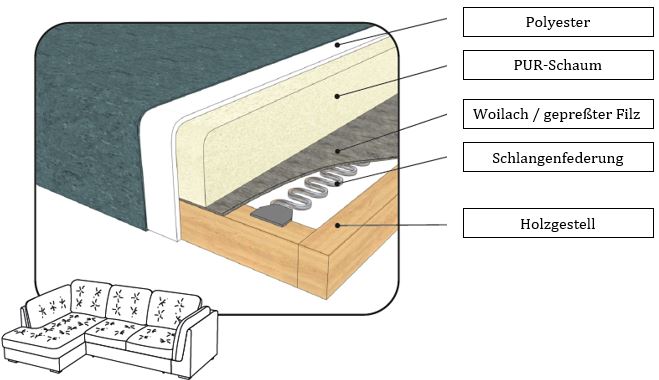 Polyester

PUR-Schaum

Woilach / gepreßter Filz

Schlangenfederung

Holzgestell