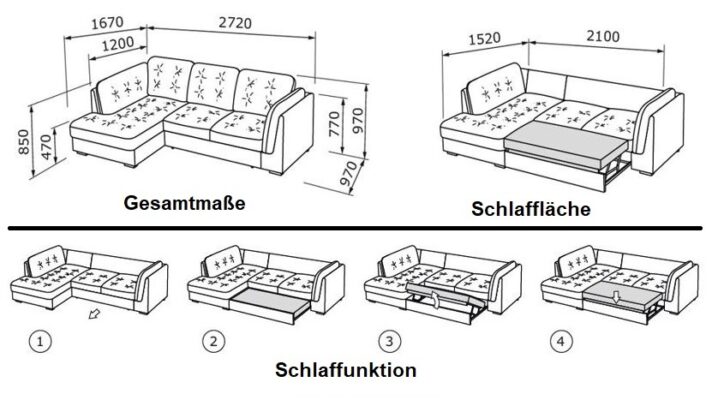 1670
2720
1200
850
470
770
970
970
Gesamtmaße

1520
2100
Schlaffläche

1
2
3
4
Schlaffunktion